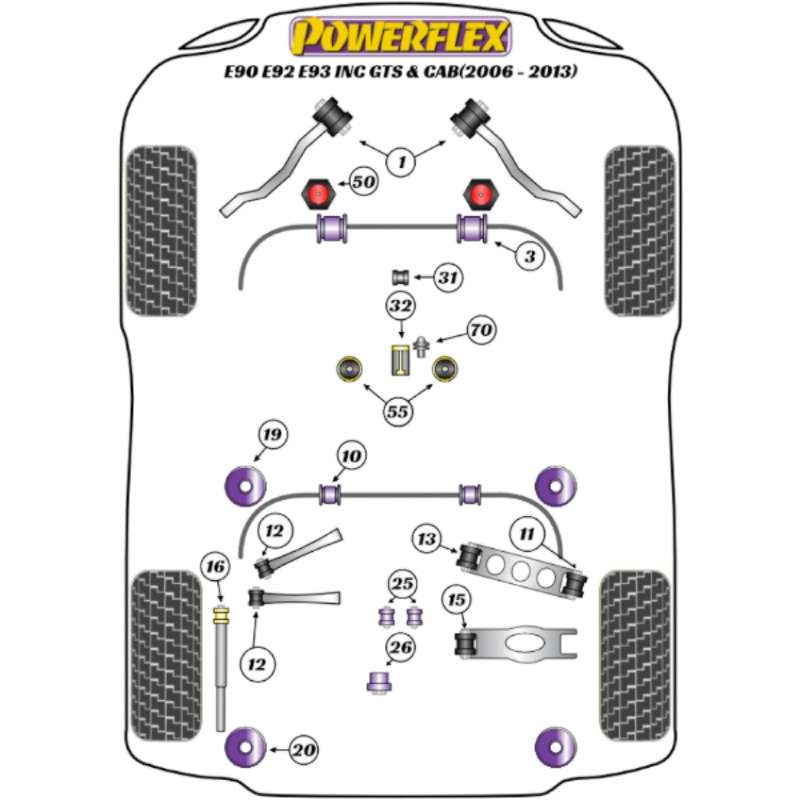 POWERFLEX
E90 E92 E93 INC GTS & CAB(2006 - 2013)

1
50
3
31
32
70
55
19
10
12
13
11
16
25
15
12
26
20