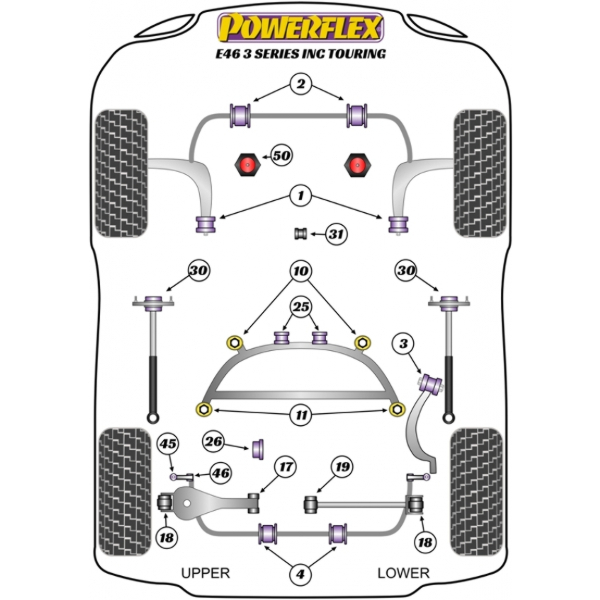 POWERFLEX
E46 3 SERIES INC TOURING

2
50
1
31
30
10
30
25
3
11
45
26
46
17
19
18
18
4
UPPER
LOWER